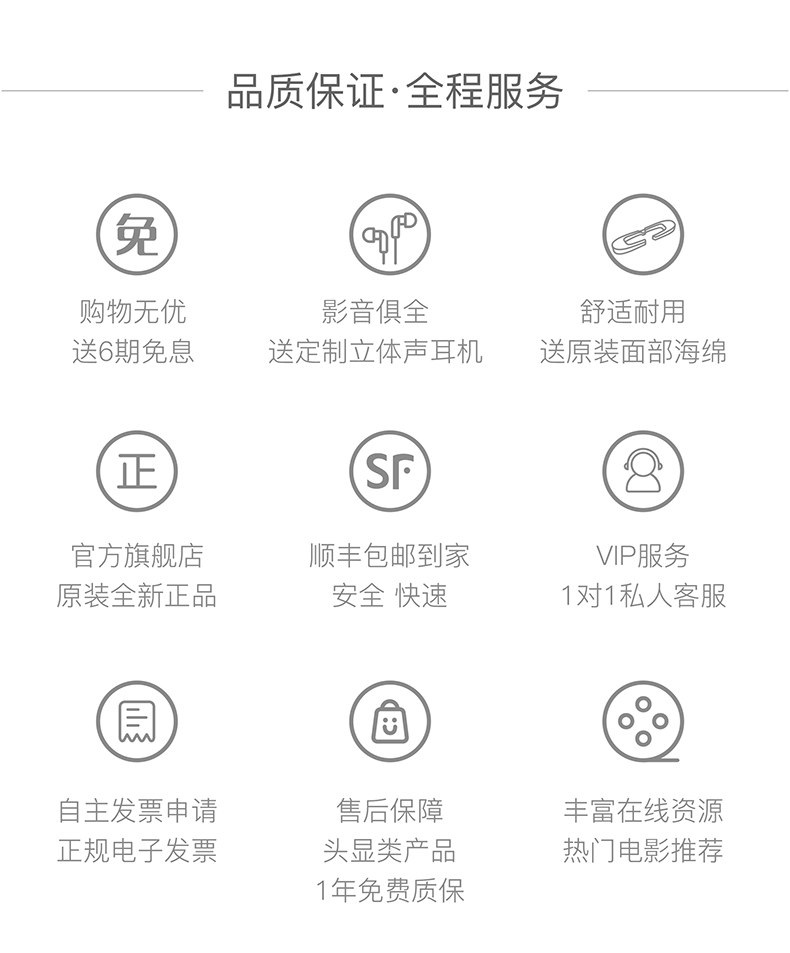 品质保证·全程服务

免

购物无优
送6期免息

影音俱全
送定制立体声耳机

舒适耐用
送原装面部海绵

正

官方旗舰店
原装全新正品

SF

顺丰包邮到家
安全 快速

VIP服务
1对1私人客服

自主发票申请
正规电子发票

售后保障
头显类产品
1年免费质保

丰富在线资源
热门电影推荐