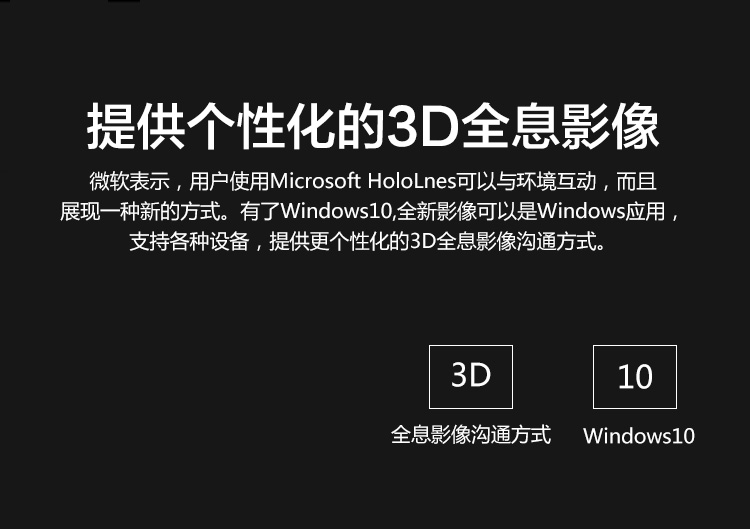 提供个性化的3D全息影像

微软表示，用户使用Microsoft HoloLnes可以与环境互动，而且展现一种新的方式。有了Windows10,全新影像可以是Windows应用，支持各种设备，提供更个性化的3D全息影像沟通方式。

3D

全息影像沟通方式

10

Windows10