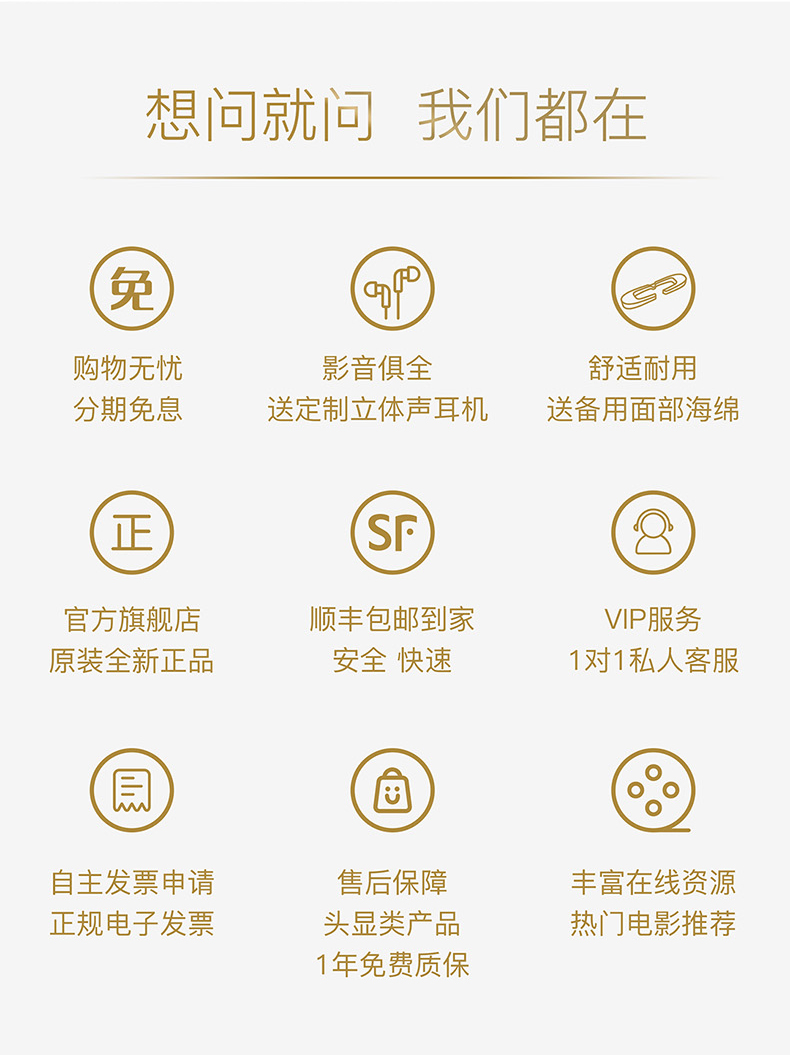 想问就问 我们都在

免

购物无忧
分期免息

影音俱全
送定制立体声耳机

舒适耐用
送备用面部海绵

正

官方旗舰店
原装全新正品

SF

顺丰包邮到家
安全 快速

VIP服务
1对1私人客服

自主发票申请
正规电子发票

售后保障
头显类产品
1年免费质保

丰富在线资源
热门电影推荐