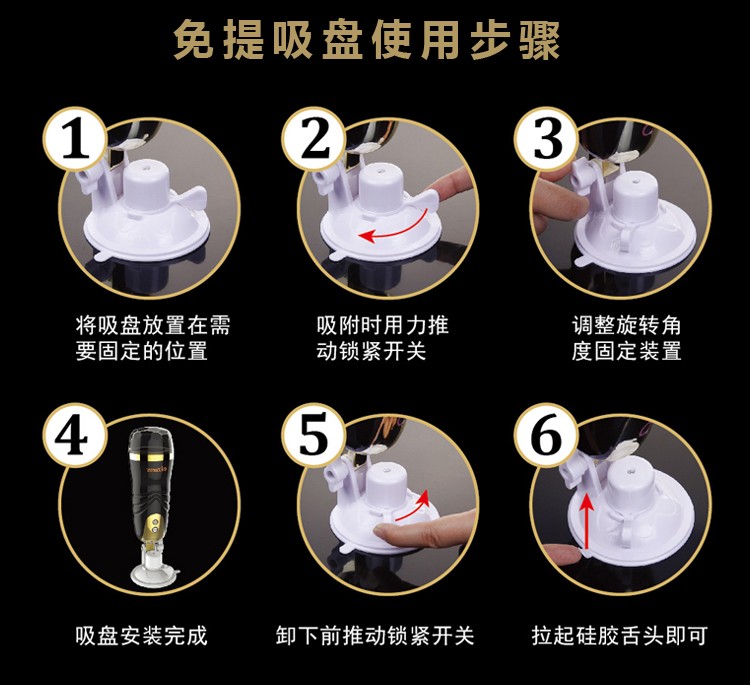 免提吸盘使用步骤

1
将吸盘放置在需要固定的位置

2
吸附时用力推动锁紧开关

3
调整旋转角度固定装置

4
吸盘安装完成

5
卸下前推动锁紧开关

6
拉起硅胶舌头即可