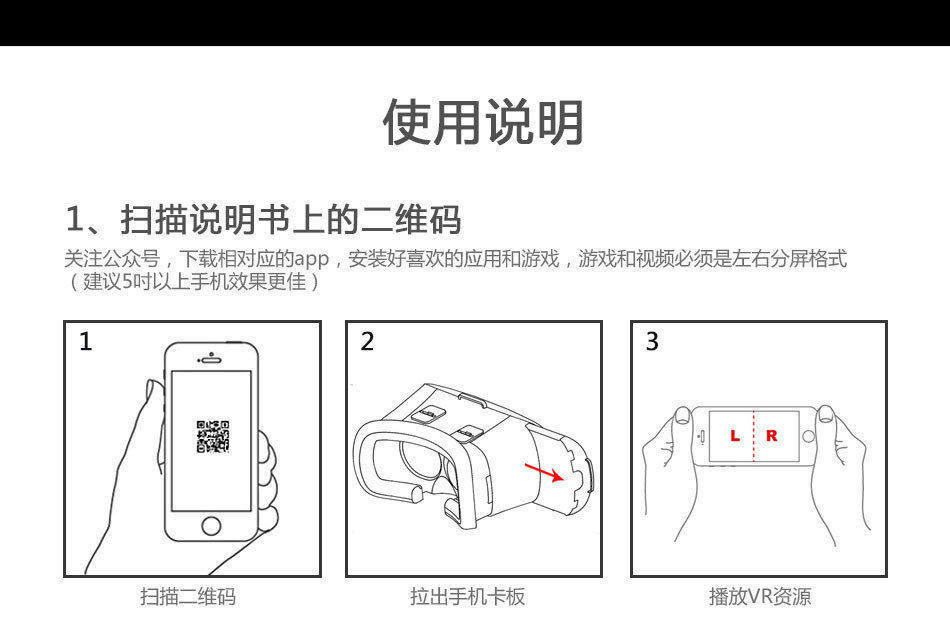 使用说明

1、扫描说明书上的二维码

关注公众号，下载相对应的app，安装好喜欢的应用和游戏，游戏和视频必须是左右分屏格式（建议5吋以上手机效果更佳）

1

扫描二维码

2

拉出手机卡板

3

L R

播放VR资源